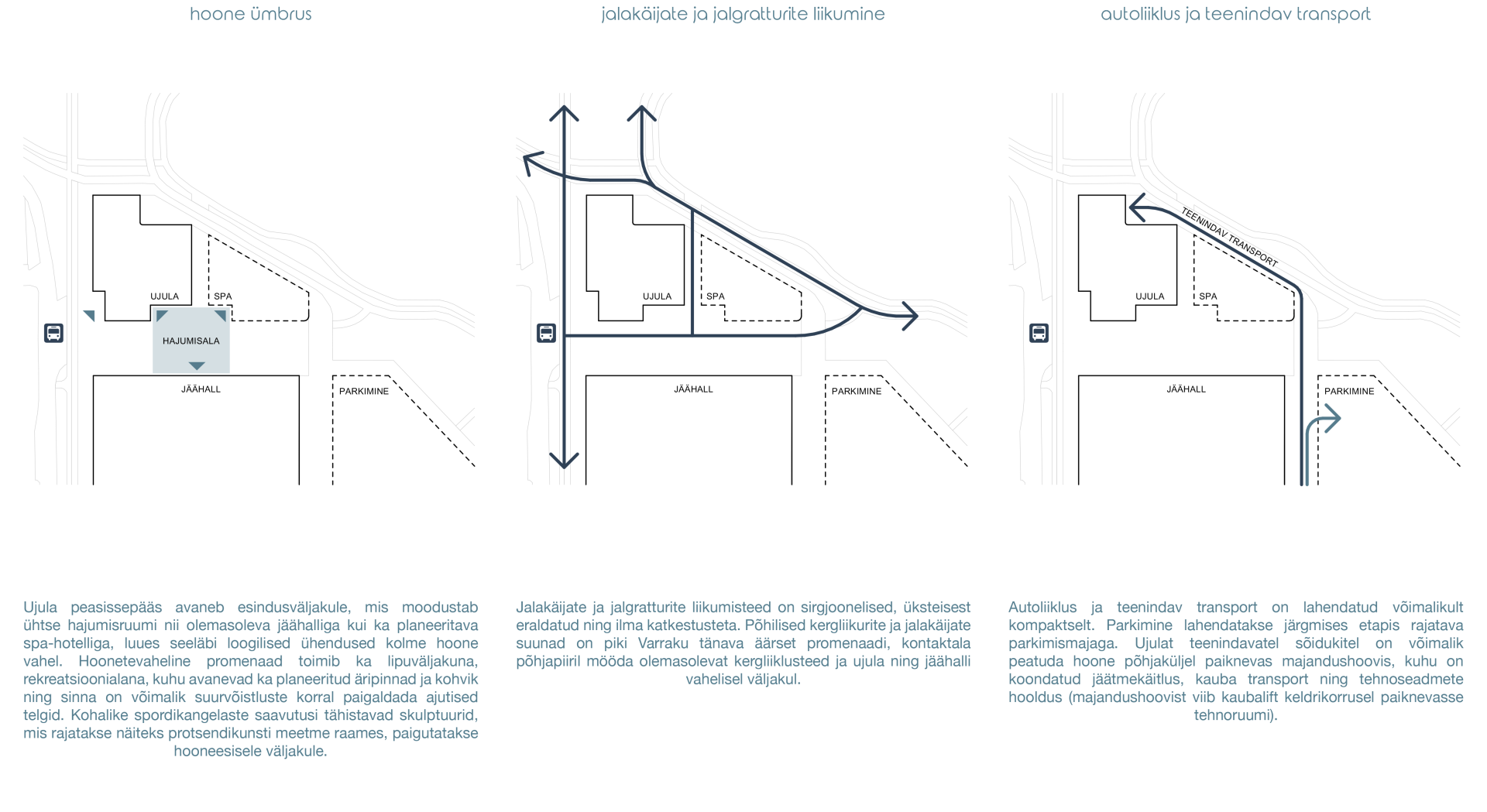 hoone ümbrus

UJULA

SPA

HAJUMISALA

JÄÄHALL

PARKIMINE

Ujula peasissepääs avaneb esindusväljakule, mis moodustab ühtse hajumisruumi nii olemasoleva jäähalliga kui ka planeeritava spa-hotelliga, luues seeläbi loogilised ühendused kolme hoone vahel. Hoonetevaheline promenaad toimib ka lipuväljakuna, rekreatsioonialana, kuhu avanevad ka planeeritud äripinnad ja kohvik ning sinna on võimalik suurvõistluste korral paigaldada ajutised telgid. Kohalike spordikangelaste saavutusi tähistavad skulptuurid, mis rajatakse näiteks protsendikunsti meetme raames, paigutatakse hooneesisele väljakule.

jalakäijate ja jalgratturite liikumine

UJULA

SPA

JÄÄHALL

PARKIMINE

Jalakäijate ja jalgratturite liikumisteed on sirgjoonelised, üksteisest eraldatud ning ilma katkestusteta. Põhilised kergliikurite ja jalakäijate suunad on piki Varraku tänava äärset promenaadi, kontaktala põhjapiiril mööda olemasolevat kergliiklusteed ja ujula ning jäähalli vahelisel väljakul.

autoliiklus ja teenindav transport

TEENINDAV TRANSPORT

UJULA

SPA

JÄÄHALL

PARKIMINE

Autoliiklus ja teenindav transport on lahendatud võimalikult kompaktselt. Parkimine lahendatakse järgmises etapis rajatava parkimismajaga. Ujulat teenindavatel sõidukitel on võimalik peatuda hoone põhjaküljel paiknevas majandushoovis, kuhu on koondatud jäätmekäitlus, kauba transport ning tehnoseadmete hooldus (majandushoovist viib kaubalift keldrikorrusel paiknevasse tehnoruumi).